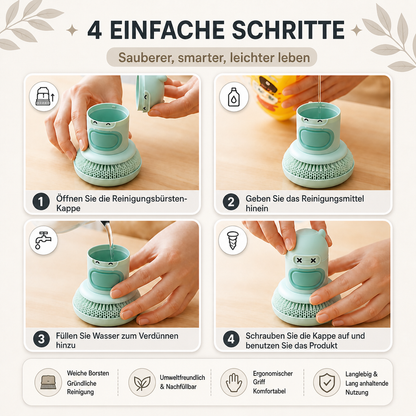 4 EINFACHE SCHRITTE

Sauberer, smarter, leichter leben

1 Öffnen Sie die Reinigungsbürsten-Kappe

2 Geben Sie das Reinigungsmittel hinein

3 Füllen Sie Wasser zum Verdünnen hinzu

4 Schrauben Sie die Kappe auf und benutzen Sie das Produkt

Weiche Borsten
Gründliche Reinigung

Umweltfreundlich & Nachfüllbar

Ergonomischer Griff
Komfortabel

Langlebig & Lang anhaltende Nutzung